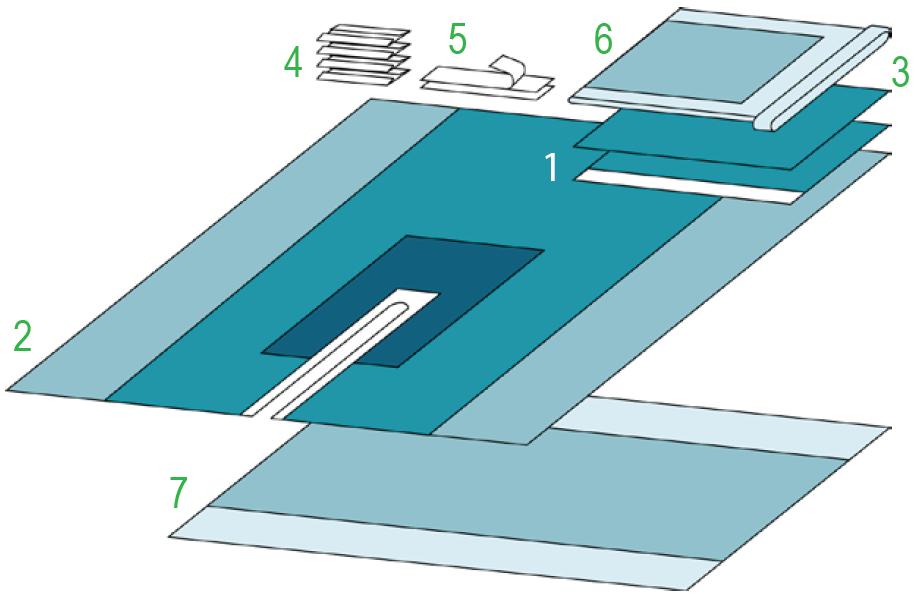 4
5
6
3
1
2
7